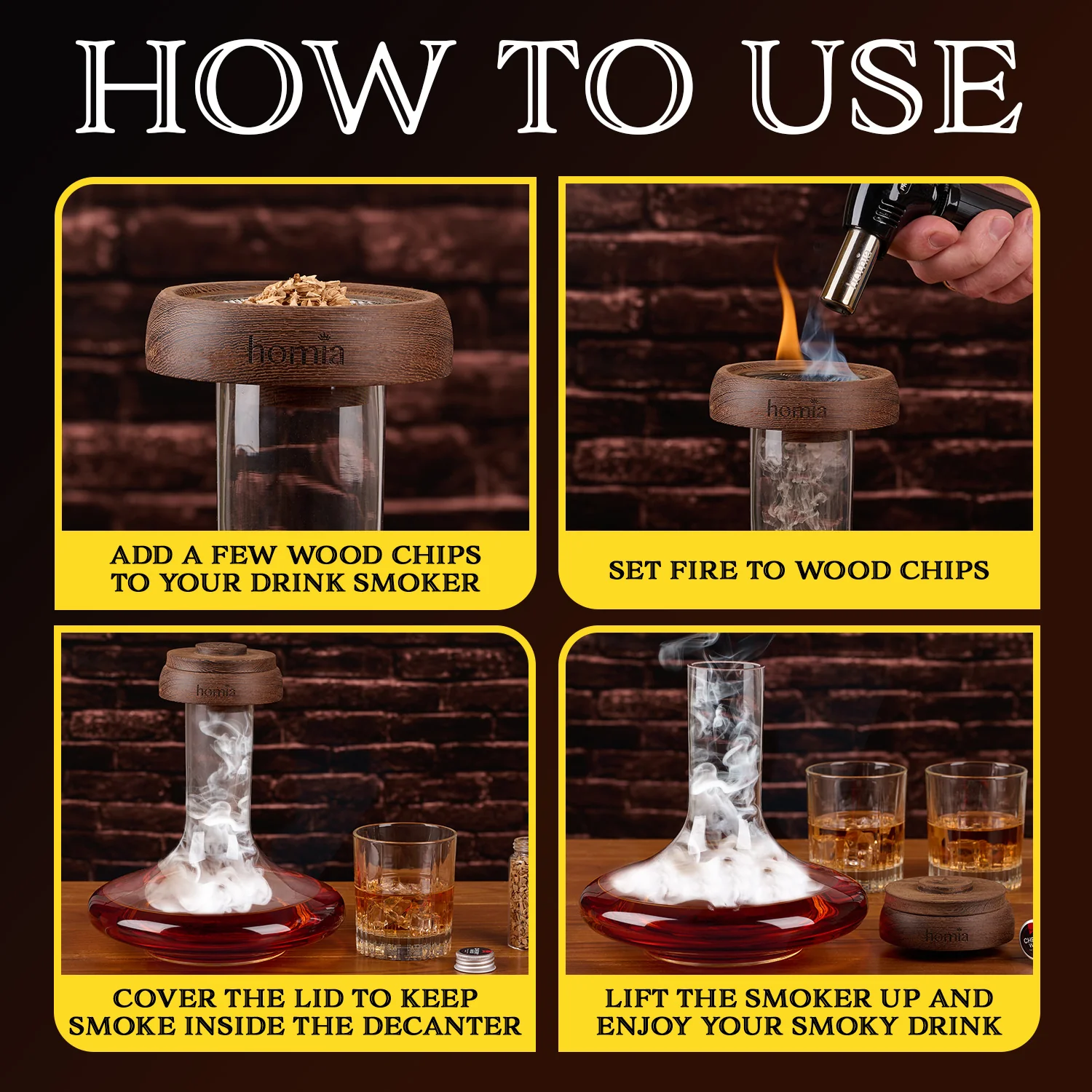 HOW TO USE

homia

ADD A FEW WOOD CHIPS TO YOUR DRINK SMOKER

homia

homia

SET FIRE TO WOOD CHIPS

homia

COVER THE LID TO KEEP SMOKE INSIDE THE DECANTER

homia

LIFT THE SMOKER UP AND ENJOY YOUR SMOKY DRINK