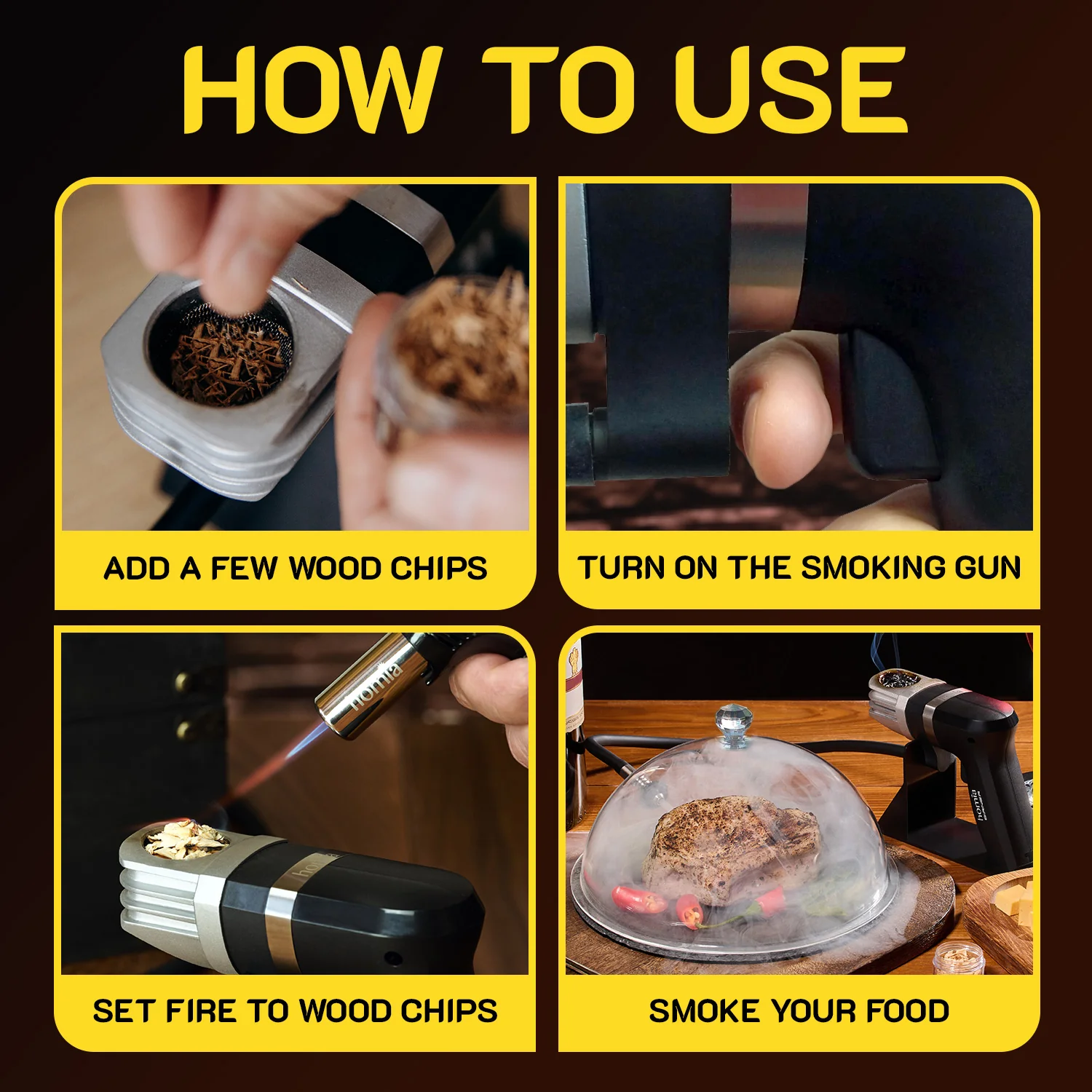 HOW TO USE

ADD A FEW WOOD CHIPS

TURN ON THE SMOKING GUN

homia

SET FIRE TO WOOD CHIPS

homia

SMOKE YOUR FOOD