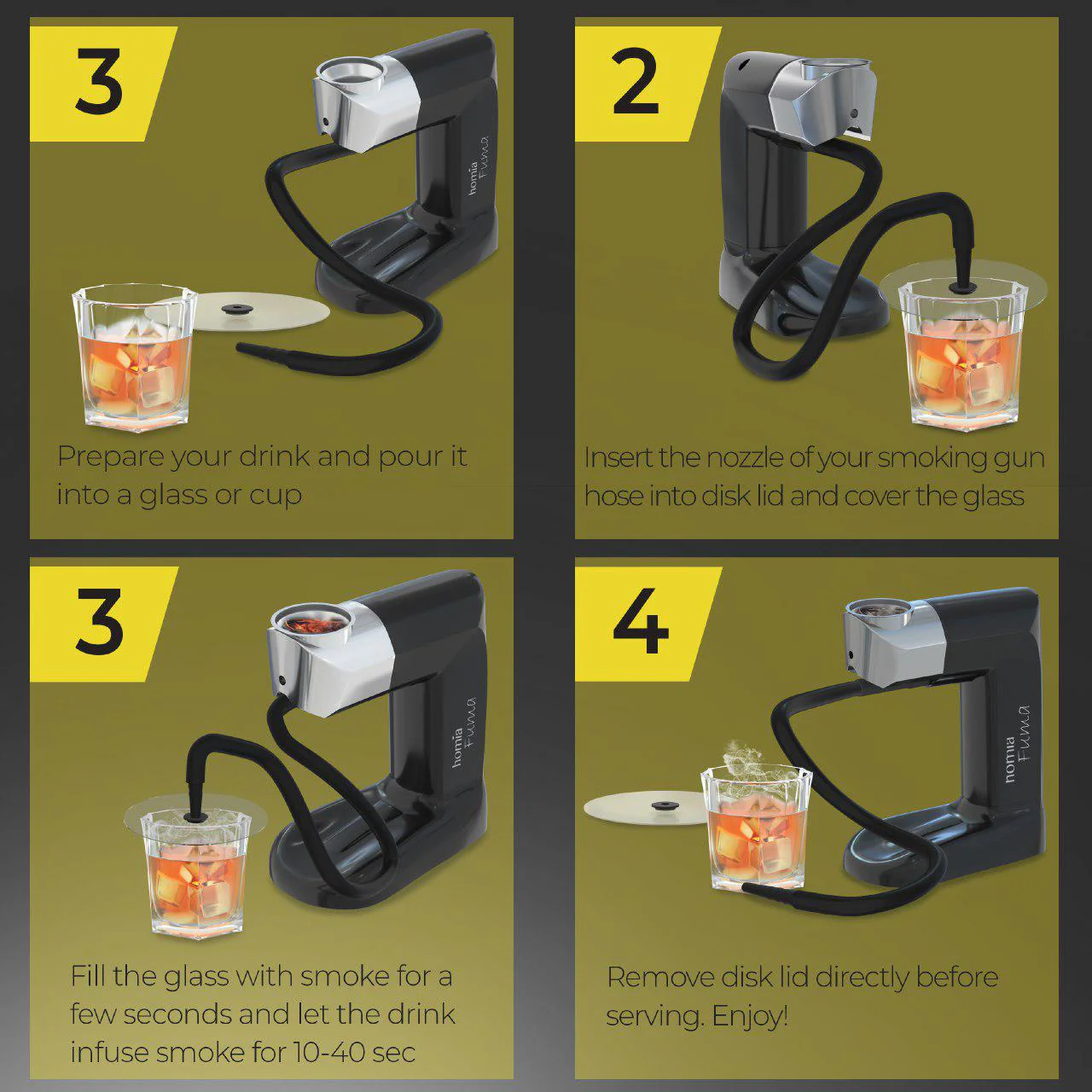 3

homia Fuma

Prepare your drink and pour it into a glass or cup

2

Insert the nozzle of your smoking gun hose into disk lid and cover the glass

3

homia Fuma

Fill the glass with smoke for a few seconds and let the drink infuse smoke for 10-40 sec

4

homia Fuma

Remove disk lid directly before serving. Enjoy!