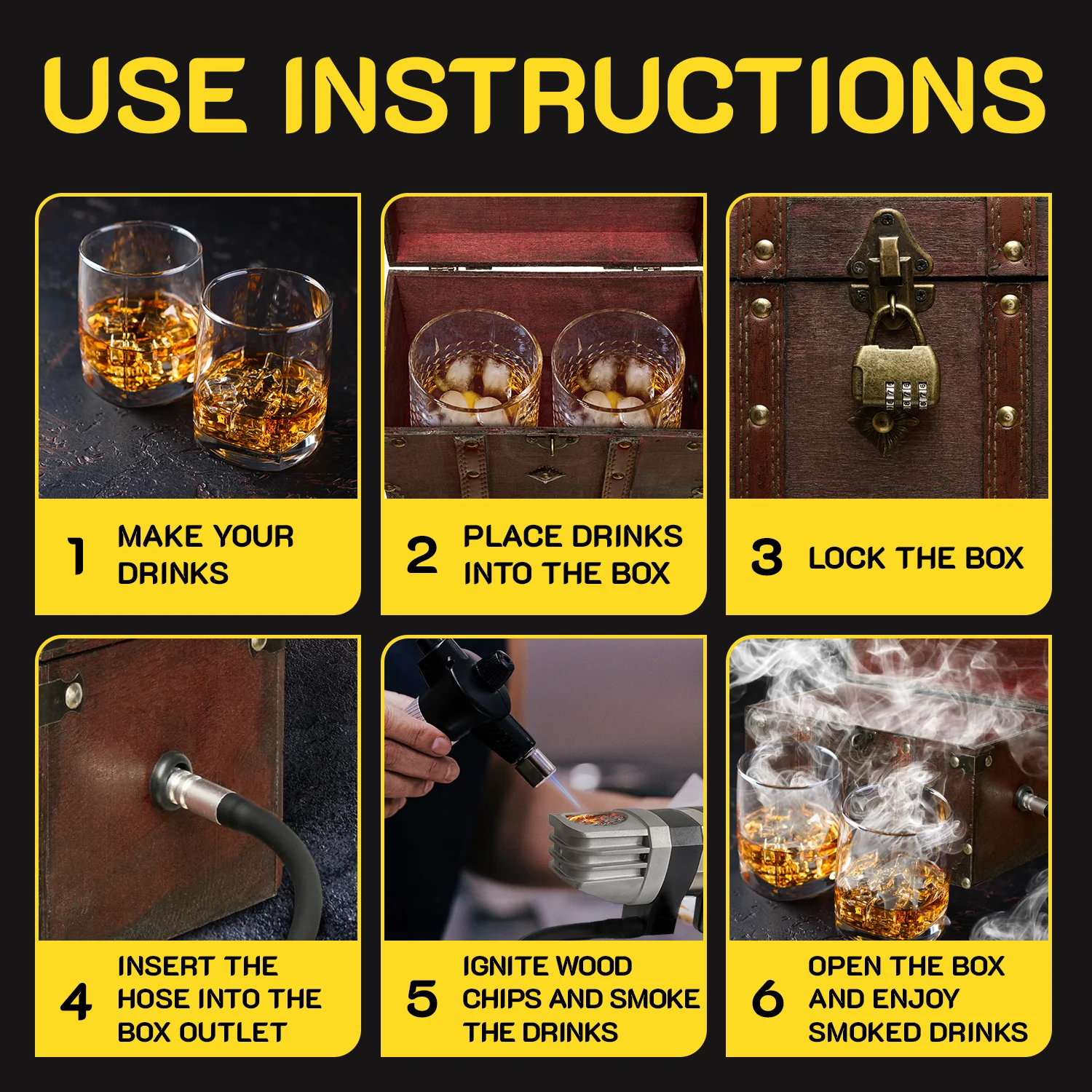 USE INSTRUCTIONS

1 MAKE YOUR DRINKS

2 PLACE DRINKS INTO THE BOX

3 LOCK THE BOX

4 INSERT THE HOSE INTO THE BOX OUTLET

5 IGNITE WOOD CHIPS AND SMOKE THE DRINKS

6 OPEN THE BOX AND ENJOY SMOKED DRINKS