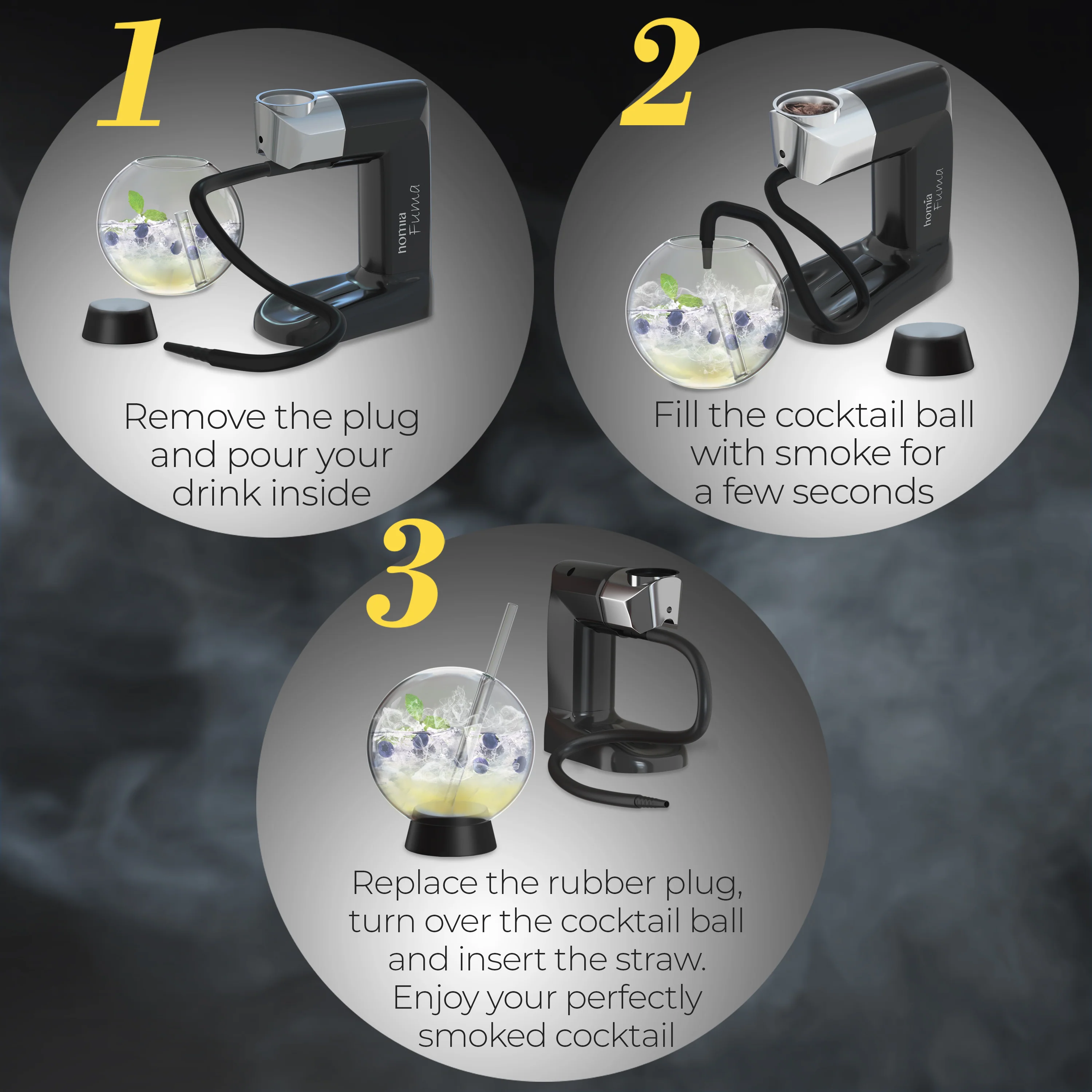 1

homia
Fuma

Remove the plug and pour your drink inside

2

homia
Fuma

Fill the cocktail ball with smoke for a few seconds

3

Replace the rubber plug, turn over the cocktail ball and insert the straw. Enjoy your perfectly smoked cocktail