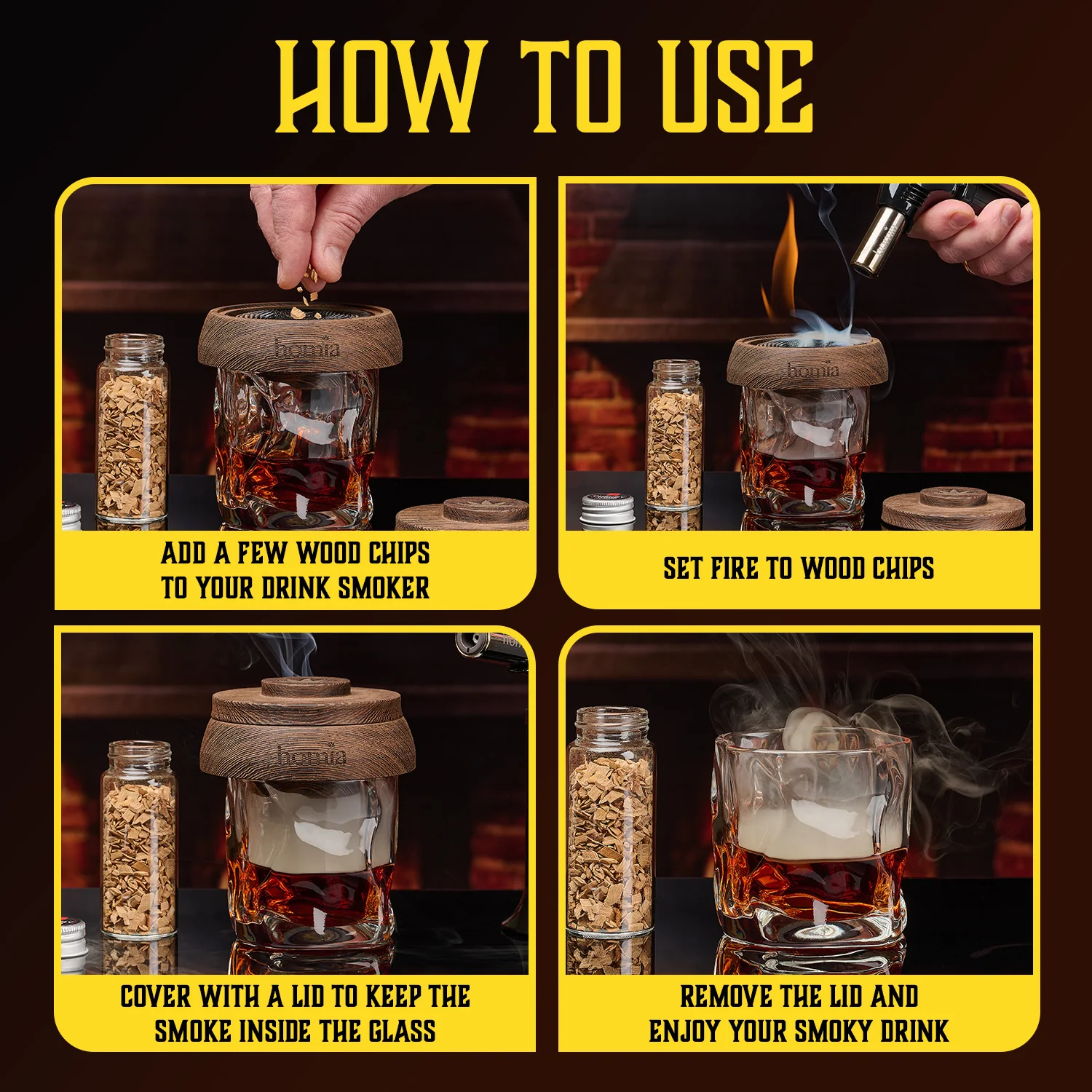 HOW TO USE

homia

ADD A FEW WOOD CHIPS TO YOUR DRINK SMOKER

homia

SET FIRE TO WOOD CHIPS

homia

COVER WITH A LID TO KEEP THE SMOKE INSIDE THE GLASS

REMOVE THE LID AND ENJOY YOUR SMOKY DRINK